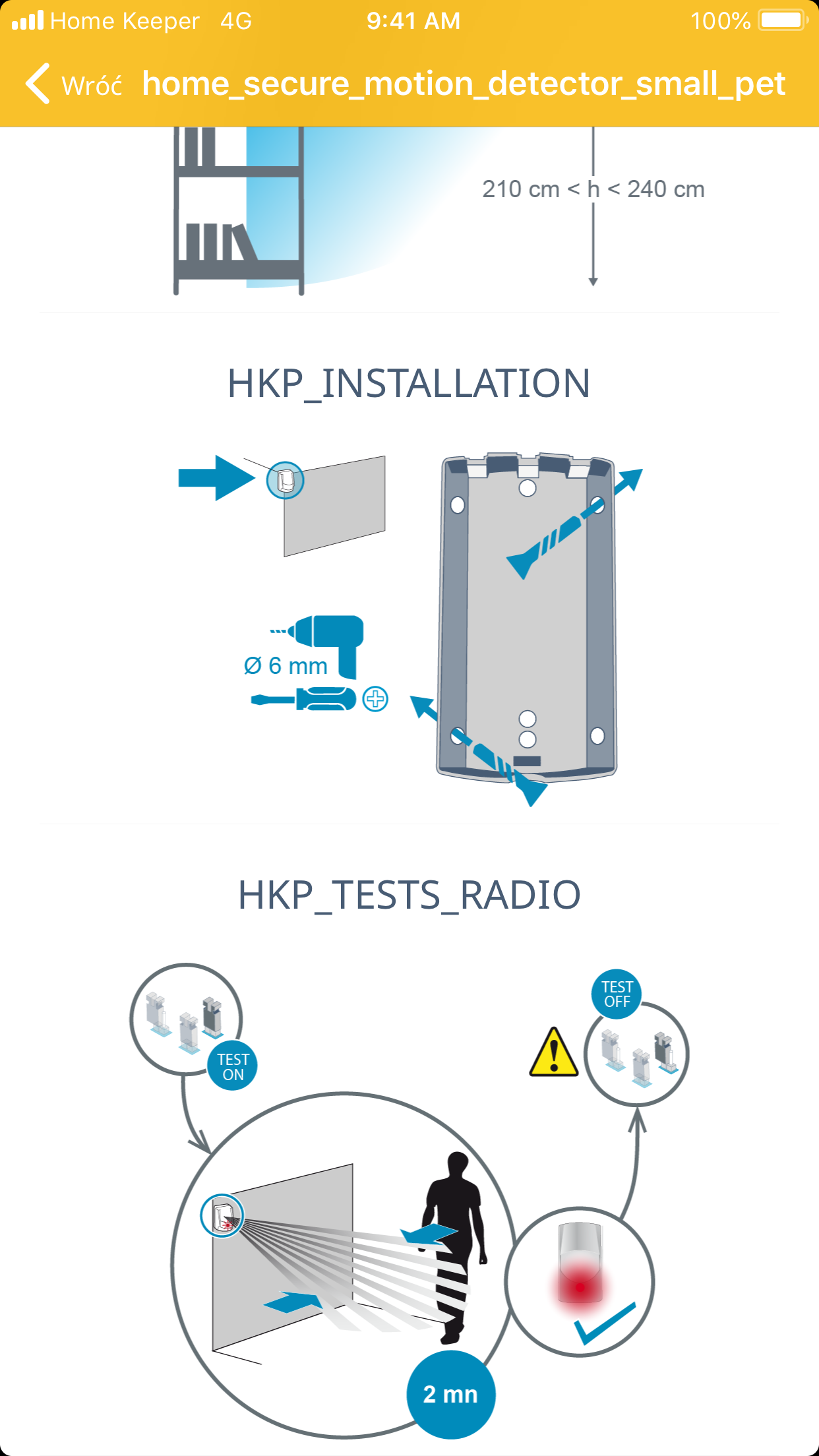 Home Keeper 4G 9:41 AM 100%

Wróć home_secure_motion_detector_small_pet

210 cm < h < 240 cm

HKP_INSTALLATION

Ø 6 mm

HKP_TESTS_RADIO

TEST ON

TEST OFF

2 mn